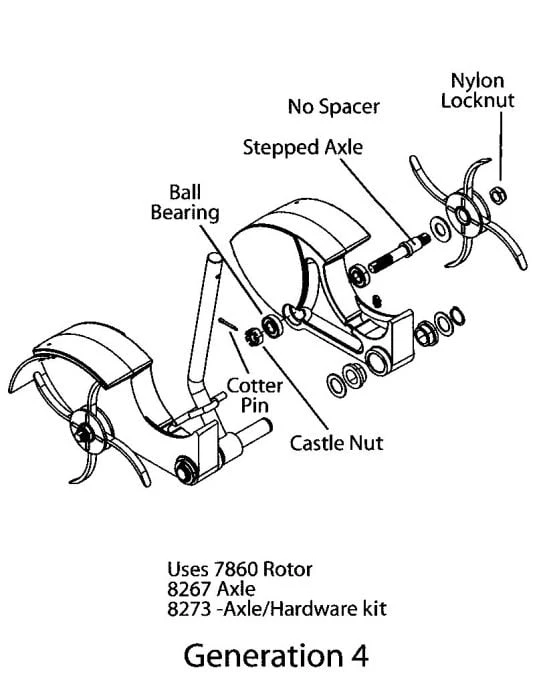 Nylon Locknut

No Spacer

Stepped Axle

Ball Bearing

Cotter Pin

Castle Nut

Uses 7860 Rotor
8267 Axle
8273 -Axle/Hardware kit

Generation 4