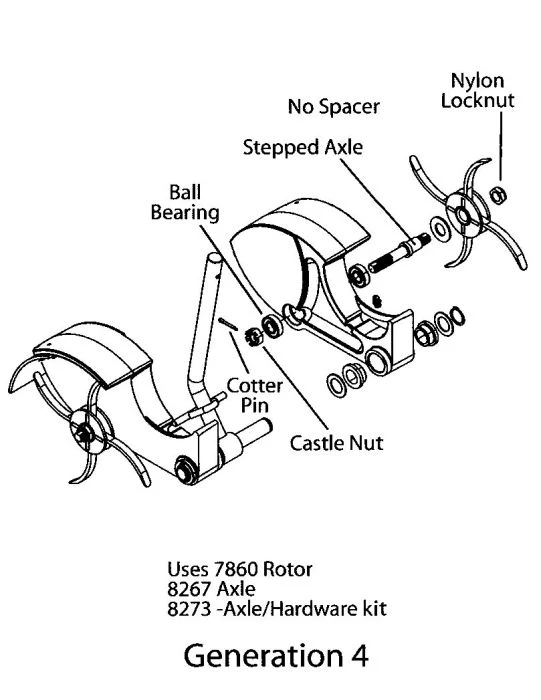 Nylon Locknut

No Spacer

Stepped Axle

Ball Bearing

Cotter Pin

Castle Nut

Uses 7860 Rotor
8267 Axle
8273 -Axle/Hardware kit

Generation 4